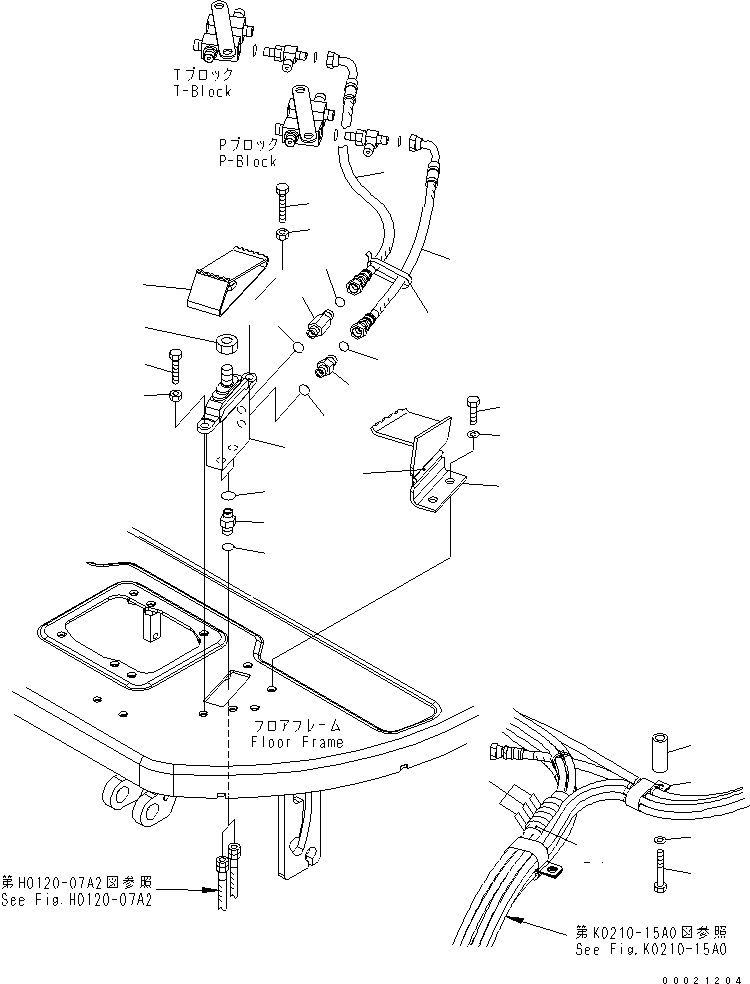 Tブロック
T-Block

Pブロック
P-Block

フロアフレーム
Floor Frame

第H0120-07A2図参照
See Fig.H0120-07A2

第K0210-15A0図参照
See Fig.K0210-15A0

00021204