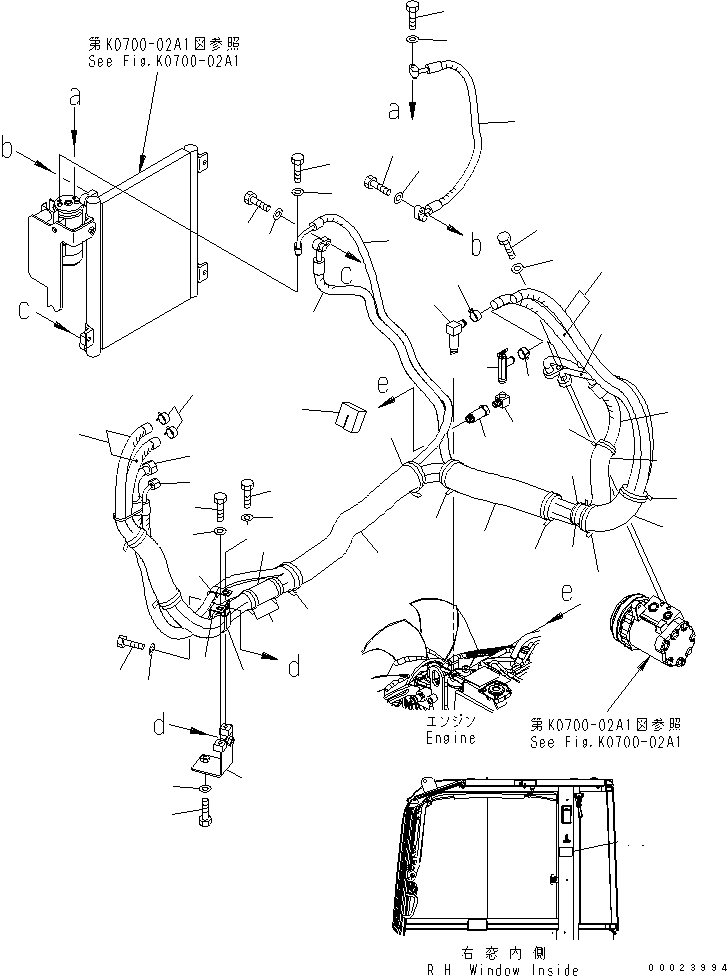 第K0700-02A1図参照
See Fig.K0700-02A1

a

b

c

a

b

c

e

e

d

d

エンジン
Engine

第K0700-02A1図参照
See Fig.K0700-02A1

右窓内側
R H Window Inside

00023994