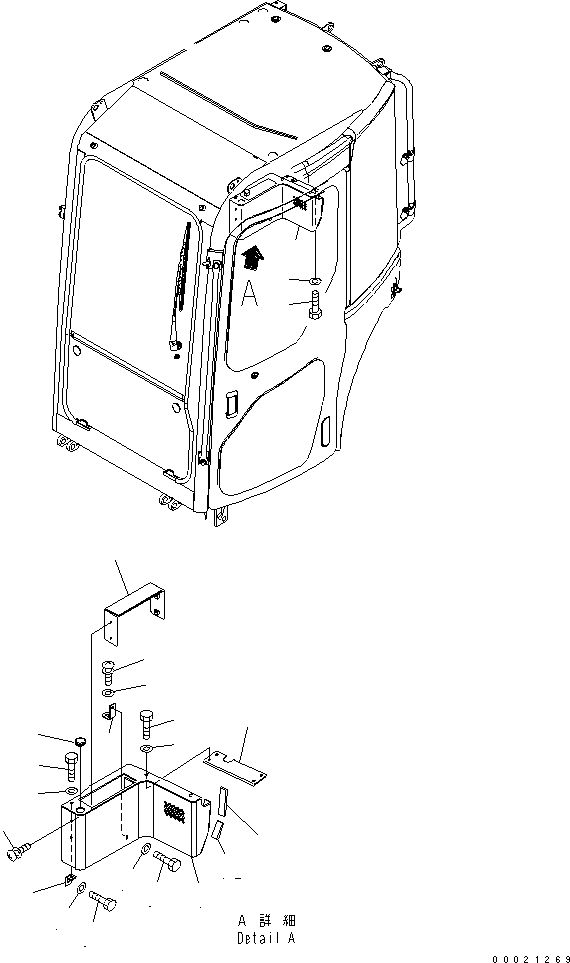 A

A 詳 細
Detail A

00021269