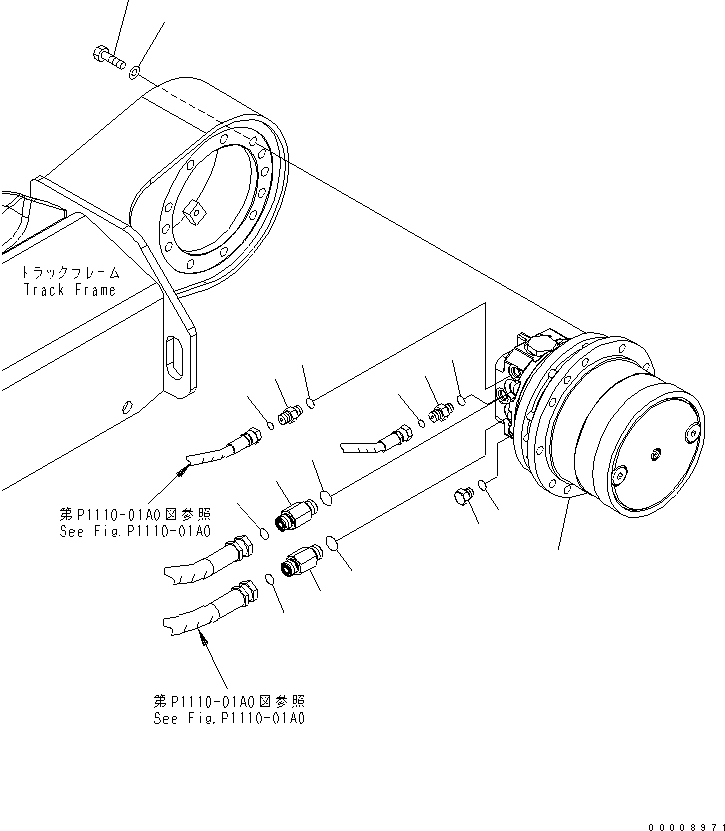 トラックフレーム
Track Frame

第P1110-01A0図参照
See Fig.P1110-01A0

第P1110-01A0図参照
See Fig.P1110-01A0

00008971