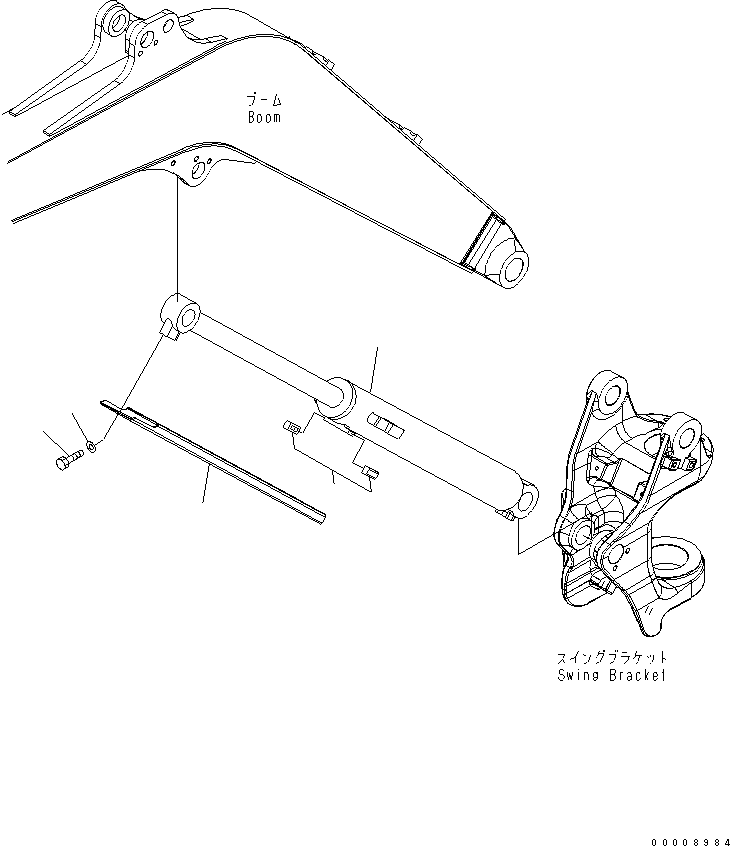 ブーム
Boom

スイングブラケット
Swing Bracket

00008984