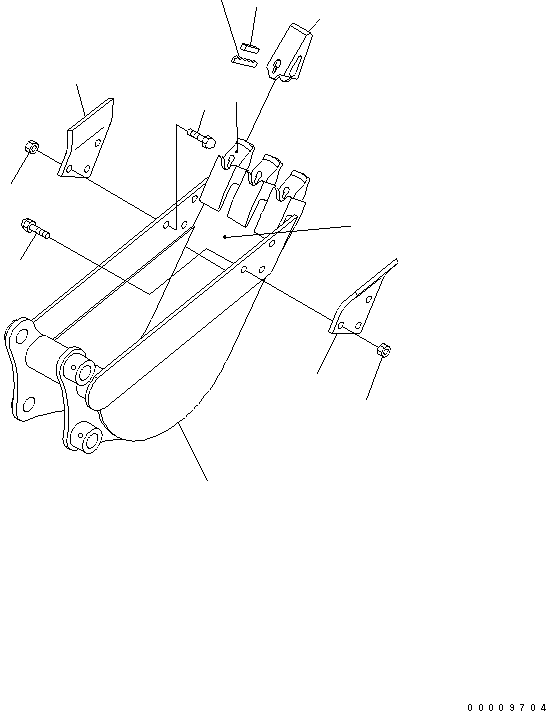 00009704