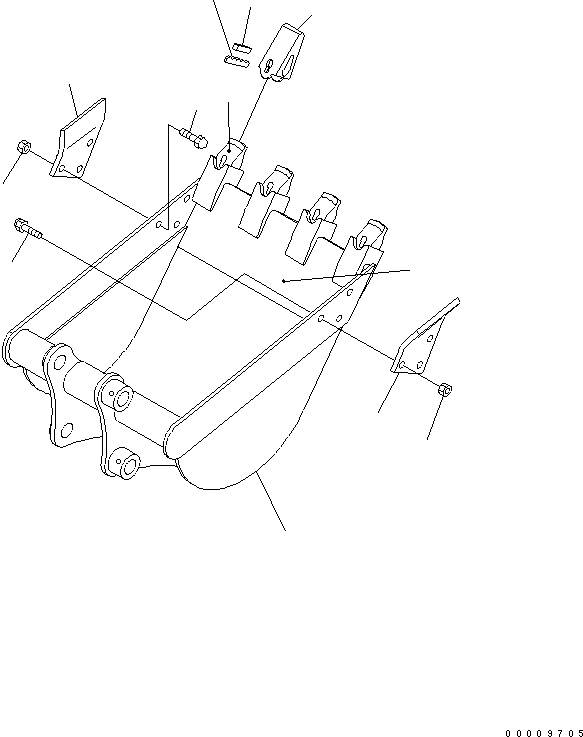 00009705