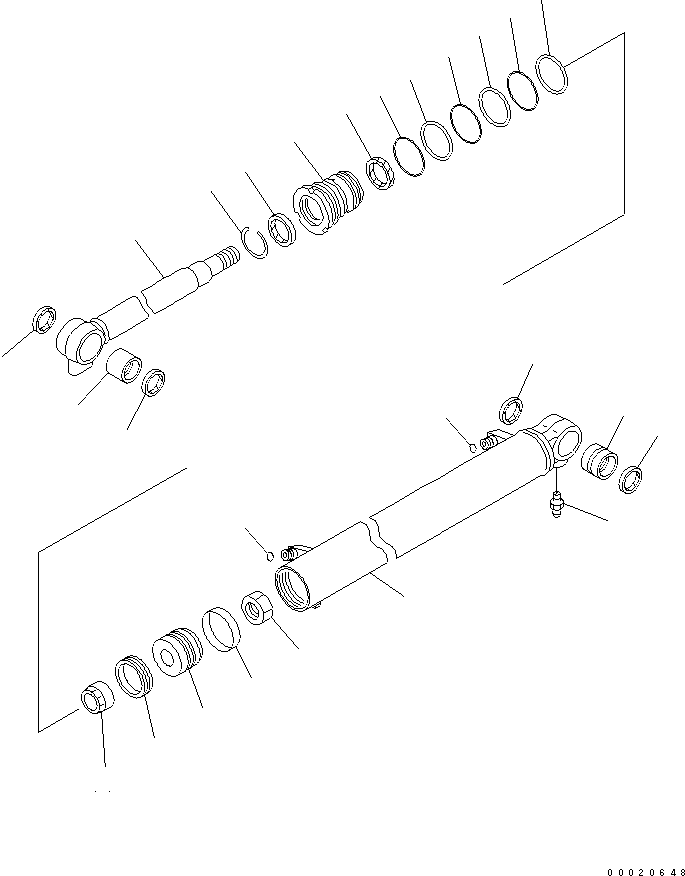 00020648