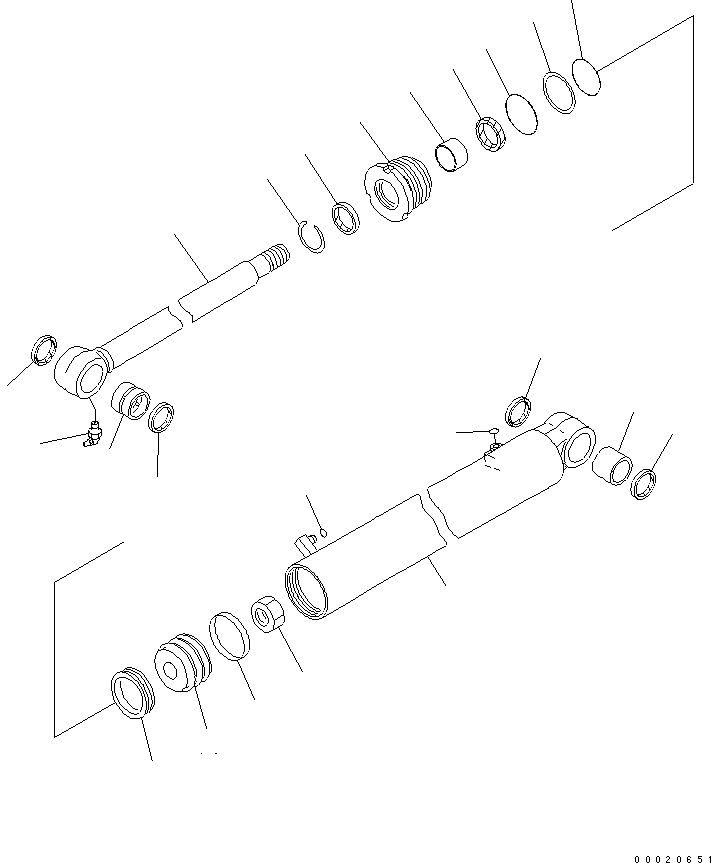 00020651