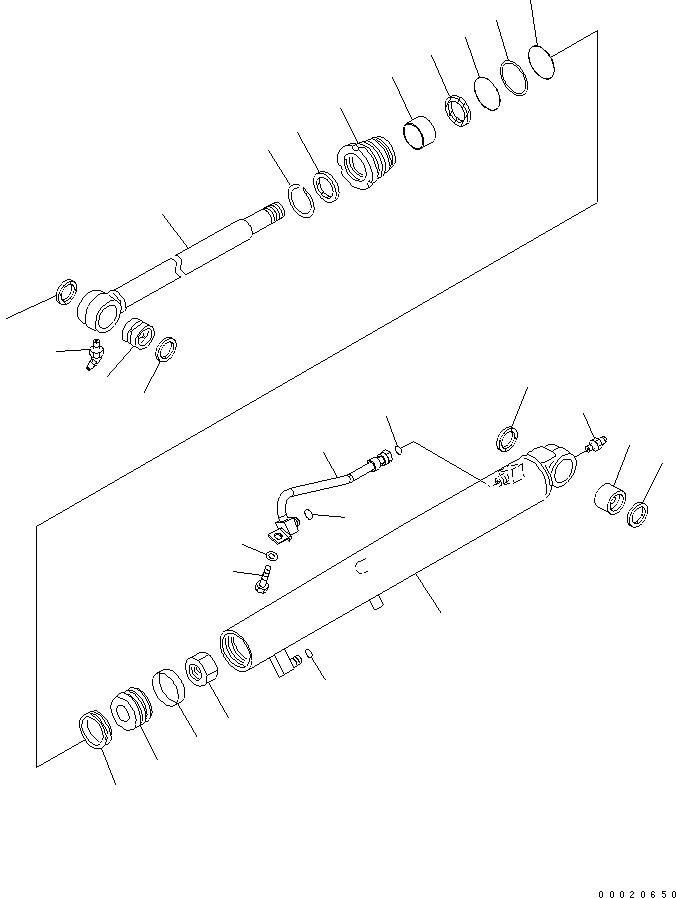 00020650