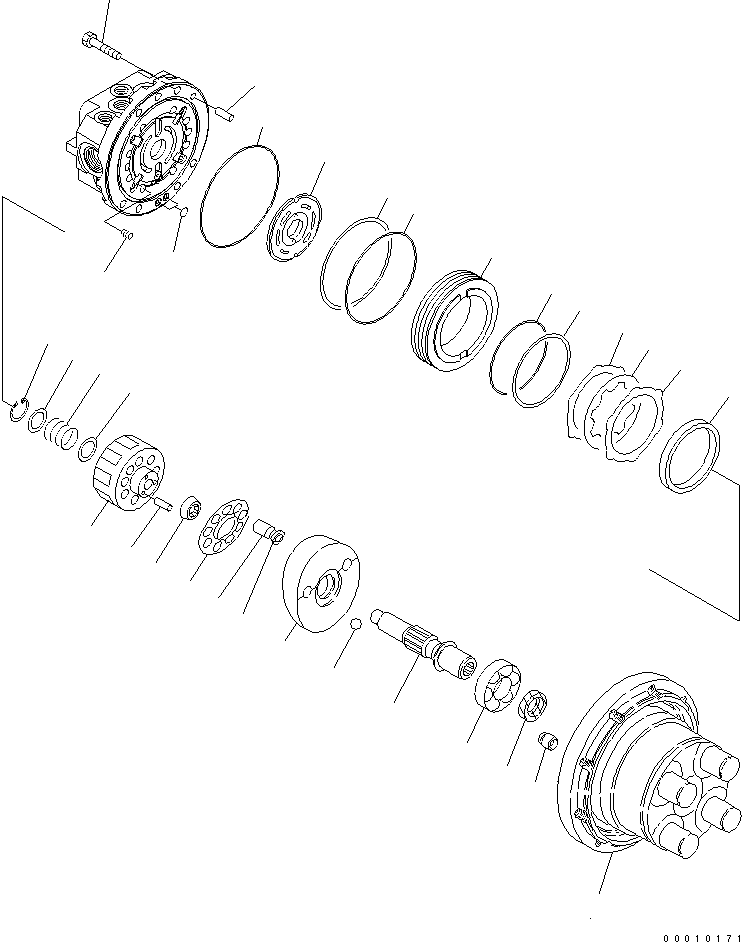 00010171