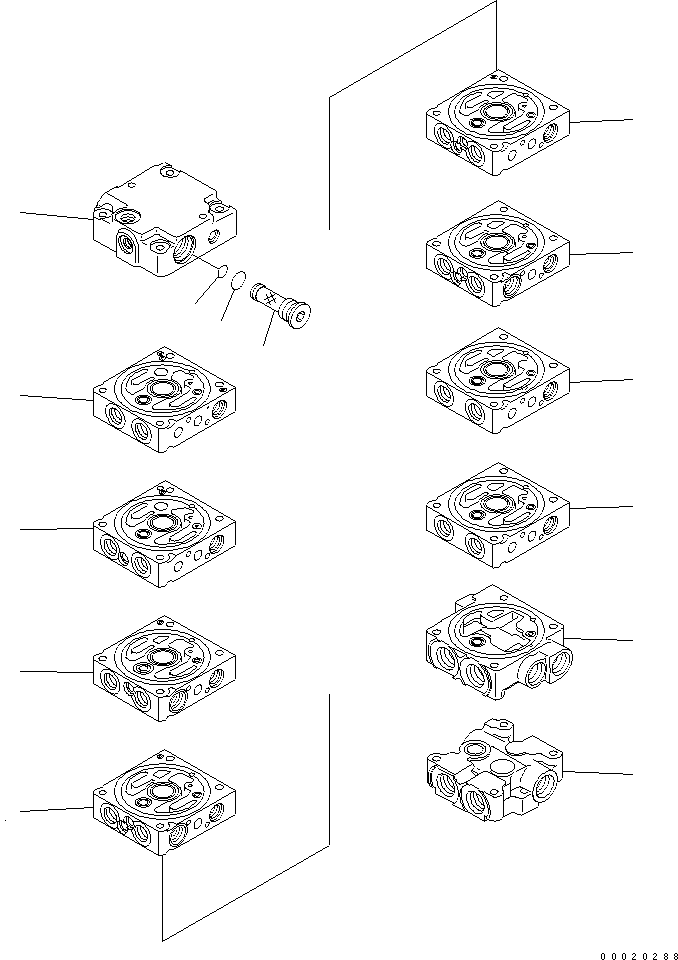 00020288