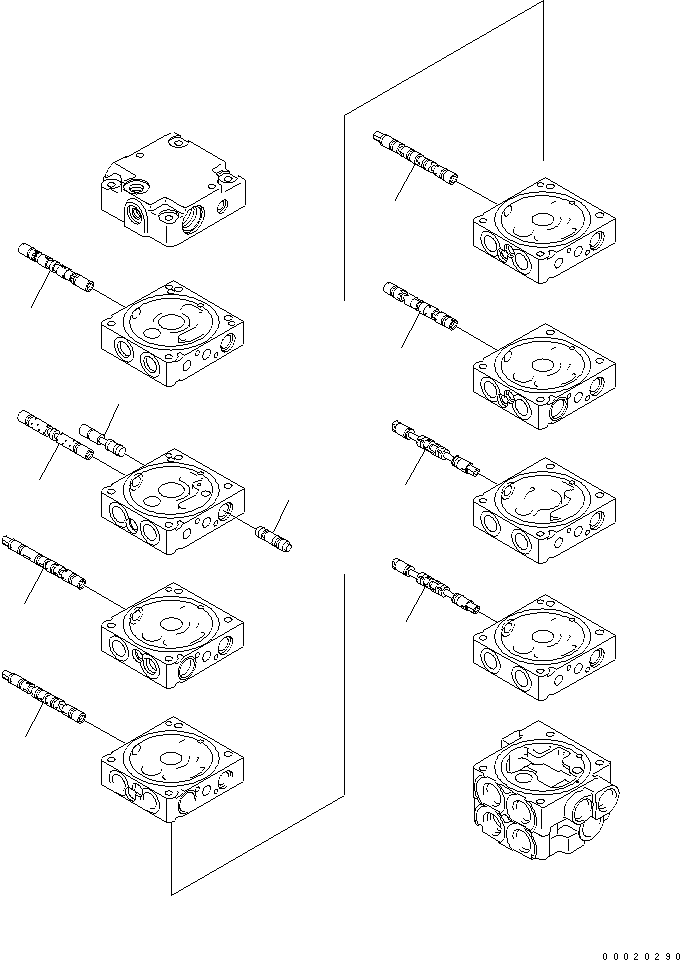 00020290