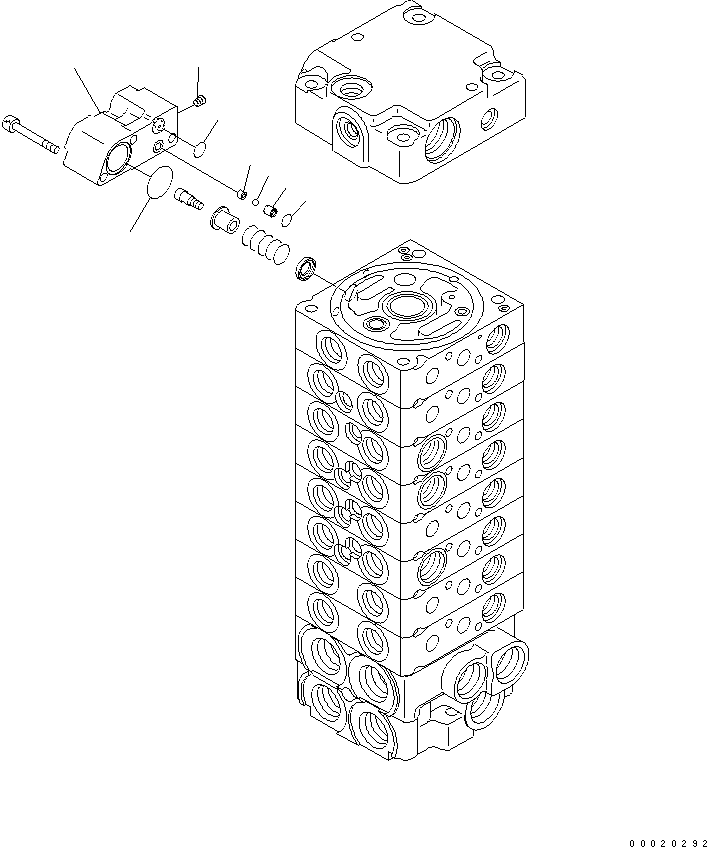 00020292