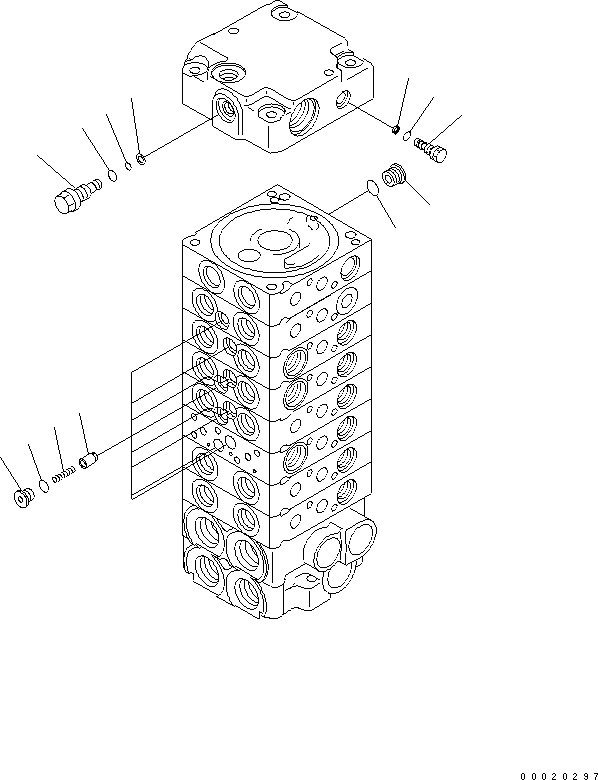 00020297