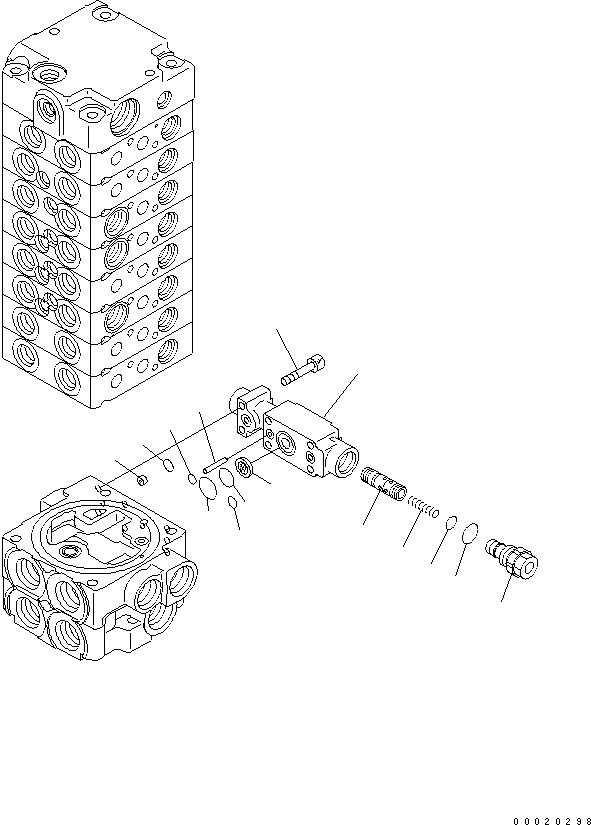 00020298