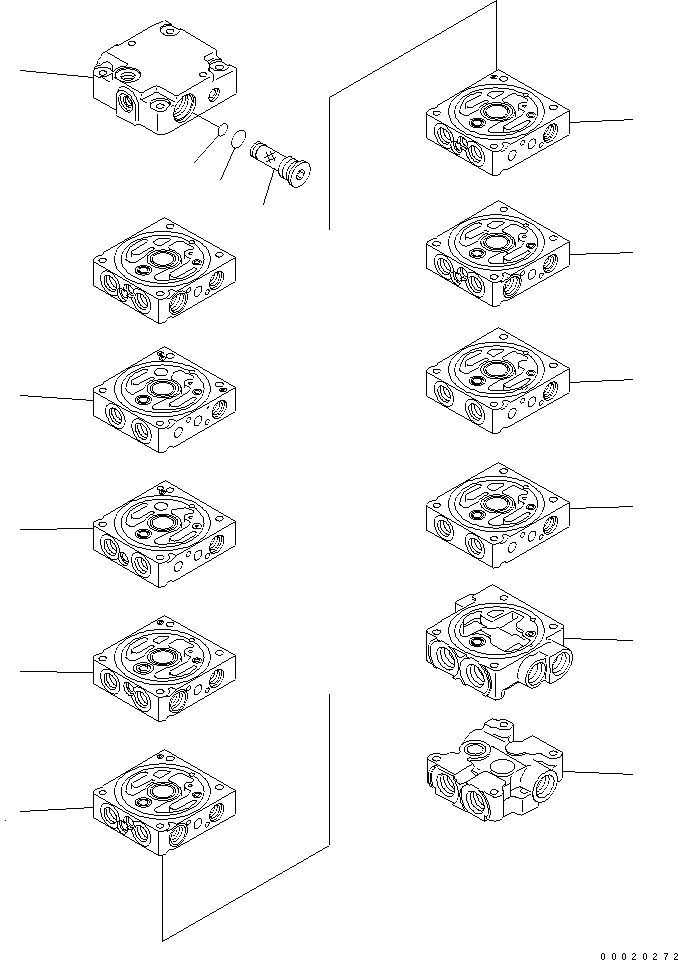 00020272