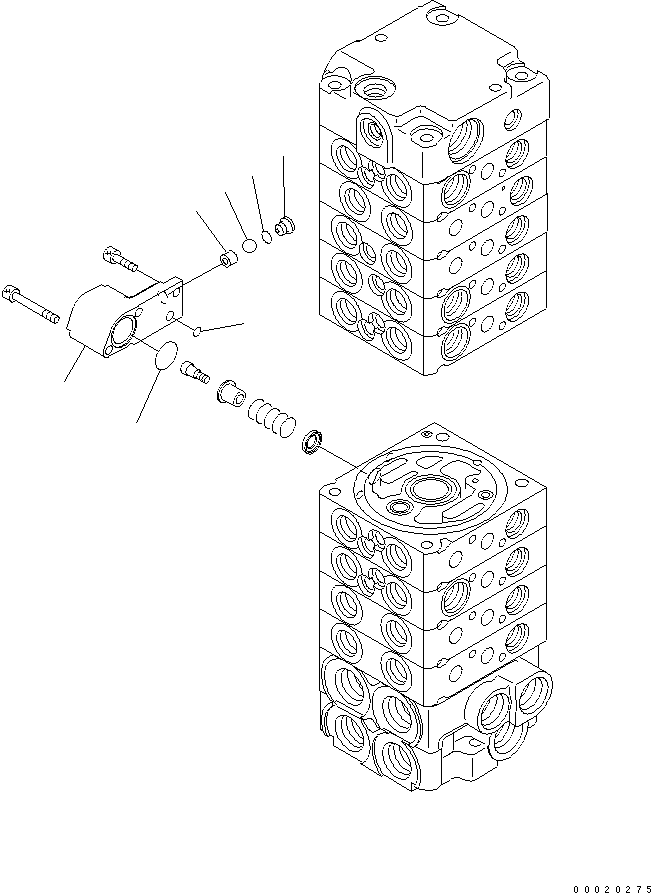 00020275