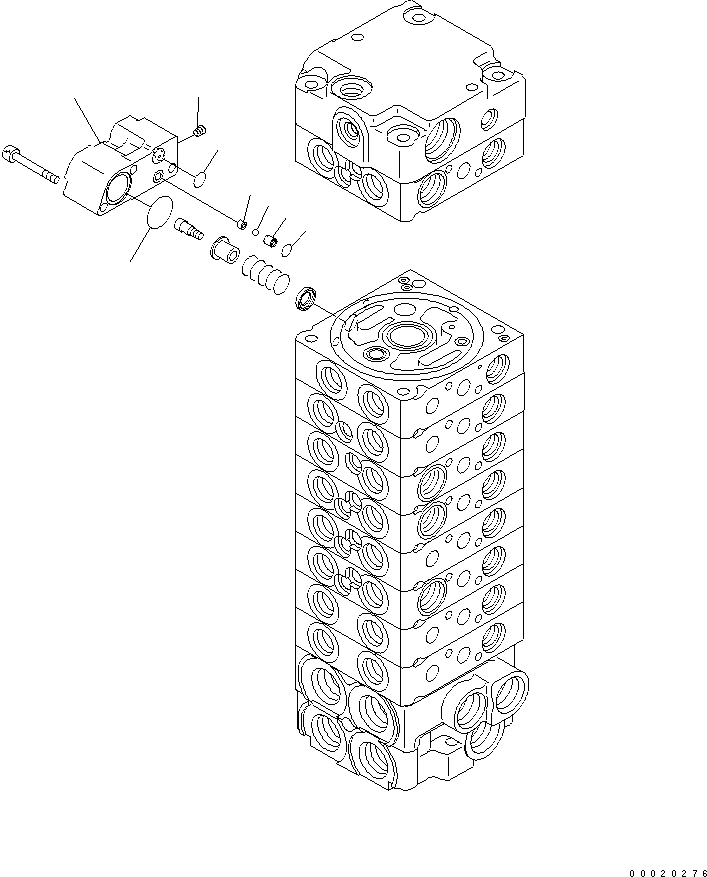 00020276