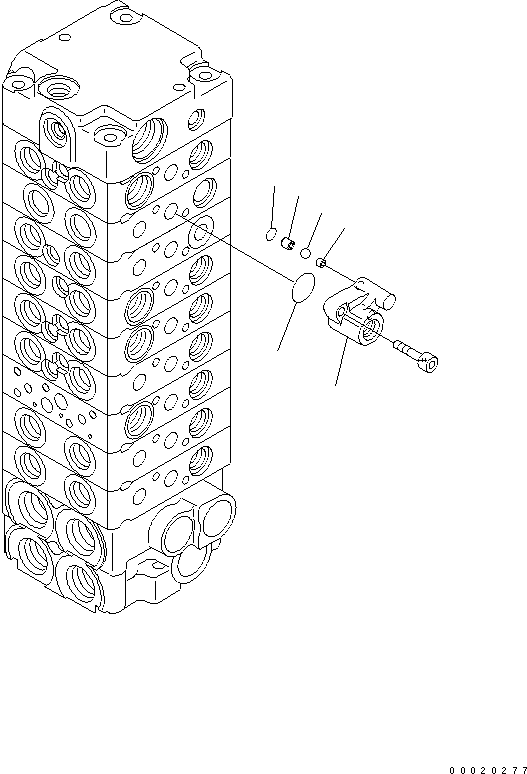 00020277