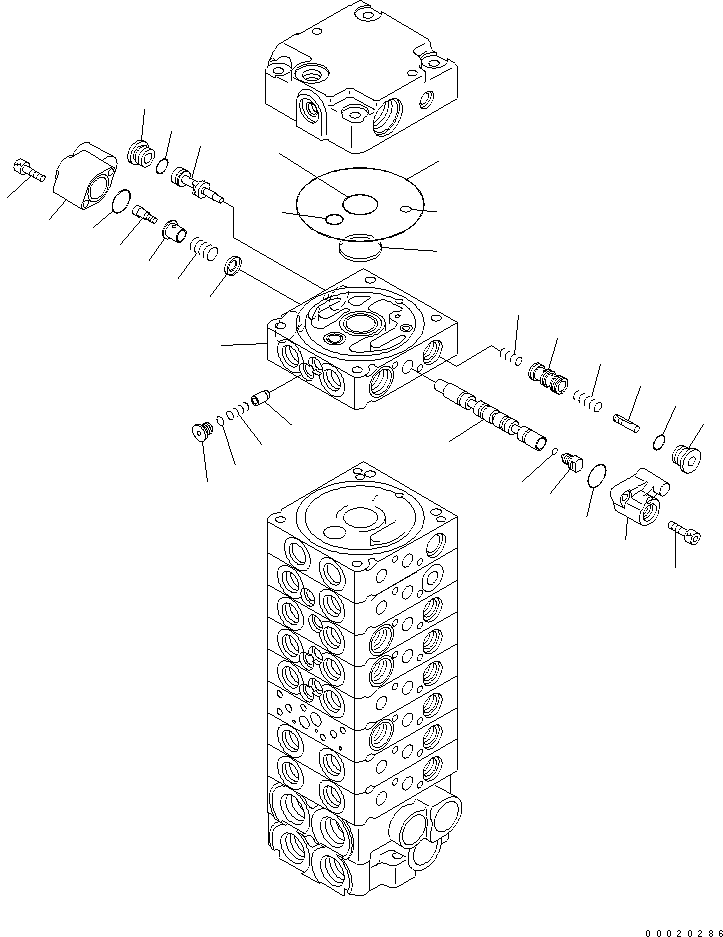 00020286