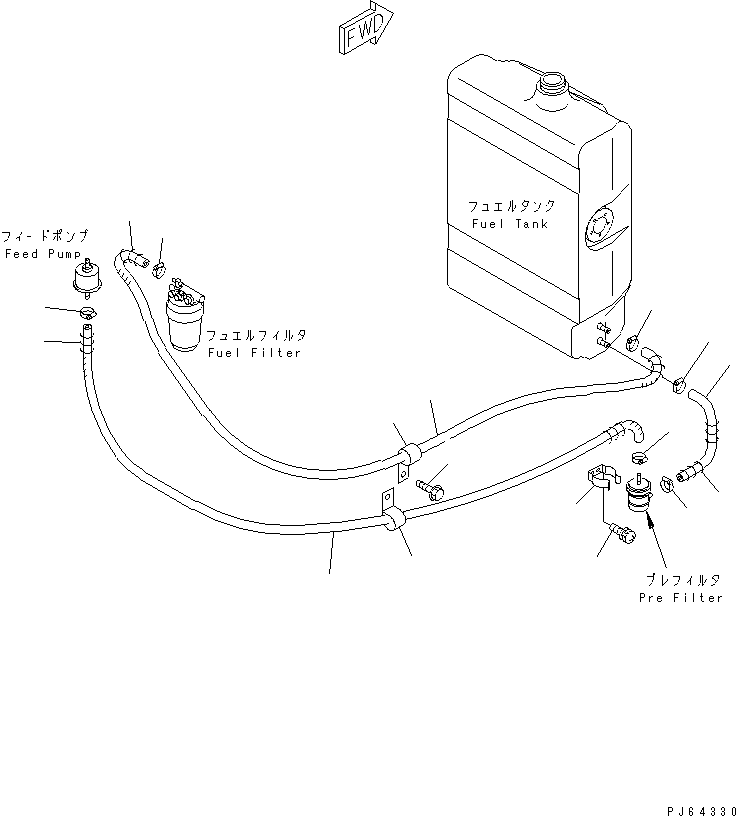 FWD

フュエルタンク
Fuel Tank

フィードポンプ
Feed Pump

フュエルフィルタ
Fuel Filter

プレフィルタ
Pre Filter

PJ64330