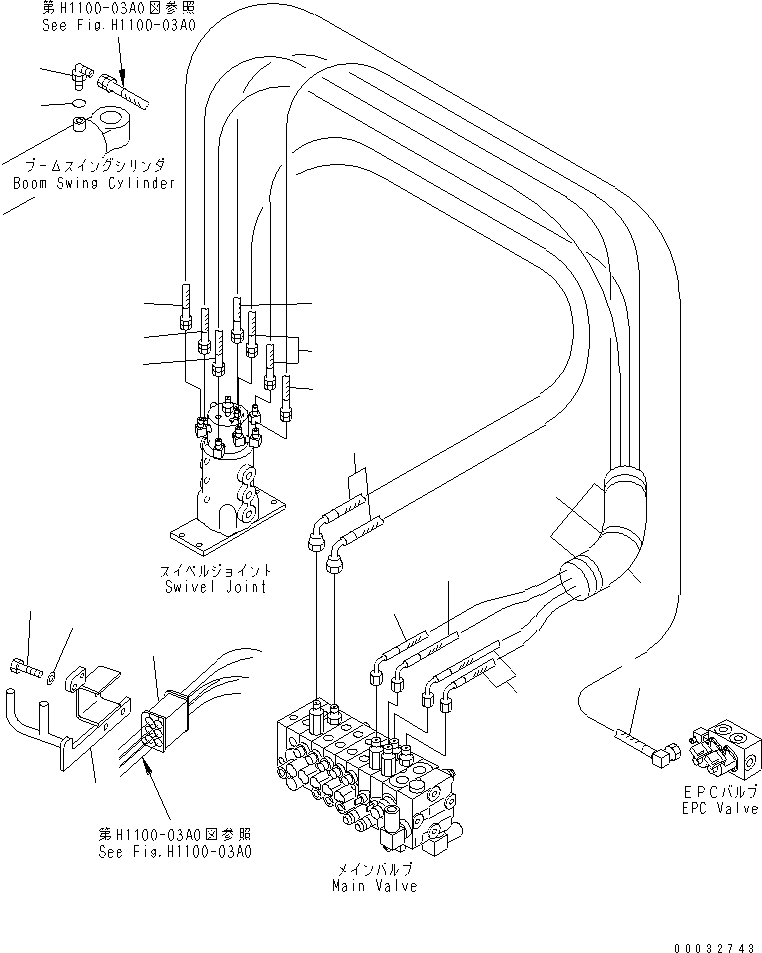 第H1100-03A0図参照
See Fig.H1100-03A0

ブームスイングシリンダ
Boom Swing Cylinder

スイベルジョイント
Swivel Joint

第H1100-03A0図参照
See Fig.H1100-03A0

メインバルブ
Main Valve

EPCバルブ
EPC Valve

00032743