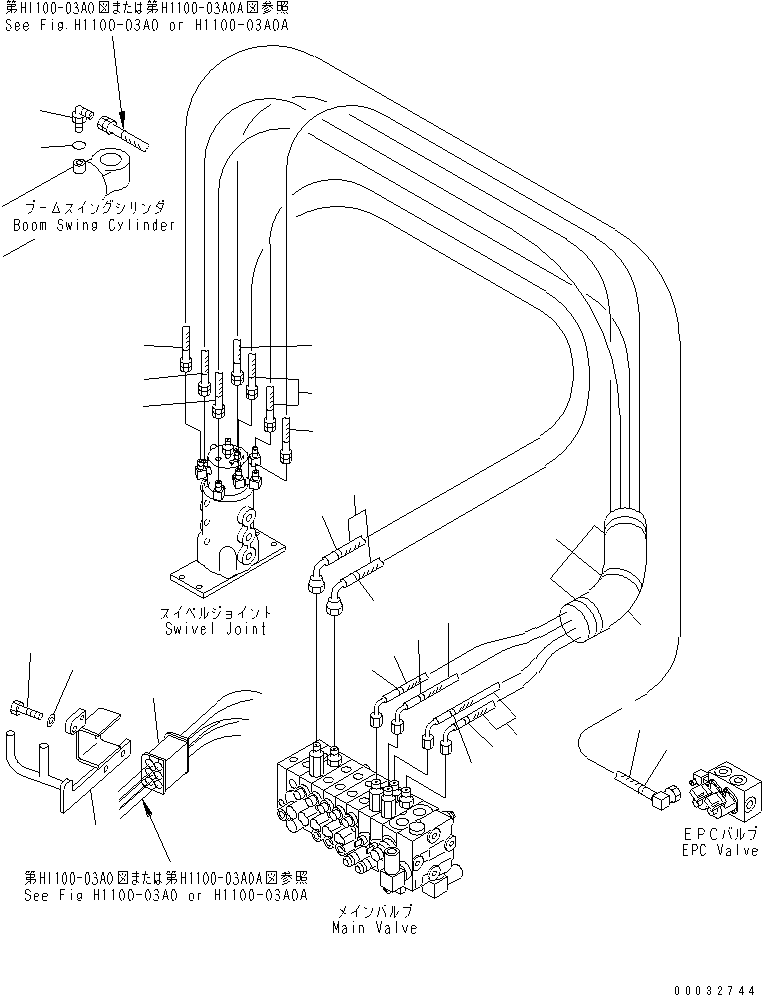 第H1100-03A0図または第H1100-03A0A図参照
See Fig H1100-03A0 or H1100-03A0A

ブームスイングシリンダ
Boom Swing Cylinder

スイベルジョイント
Swivel Joint

第H1100-03A0図または第H1100-03A0A図参照
See Fig H1100-03A0 or H1100-03A0A

メインバルブ
Main Valve

EPCバルブ
EPC Valve

00032744