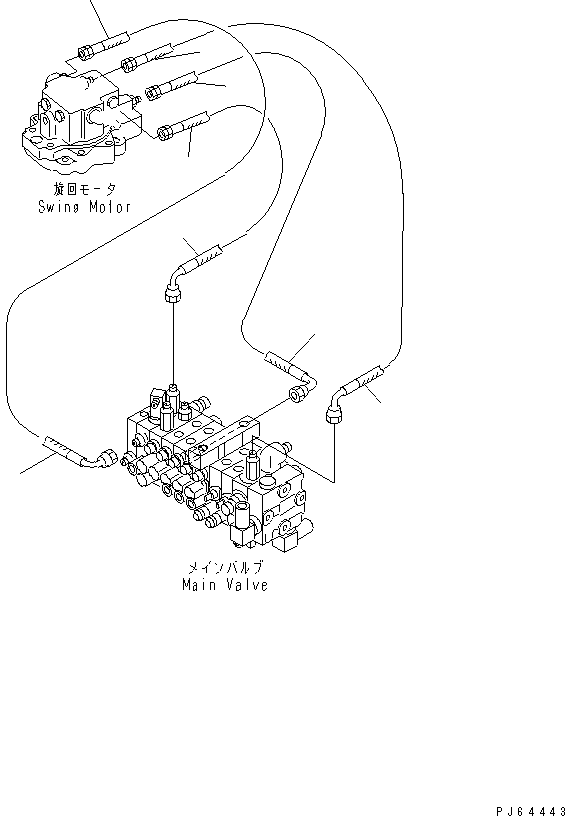 旋回モータ
Swing Motor

メインバルブ
Main Valve

PJ64443