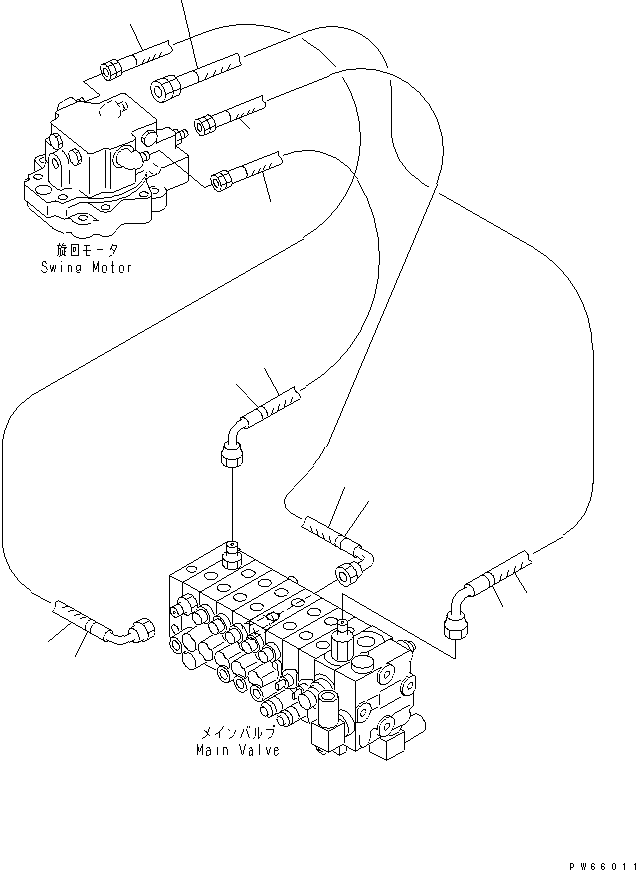 旋回モータ
Swing Motor

メインバルブ
Main Valve

PW66011