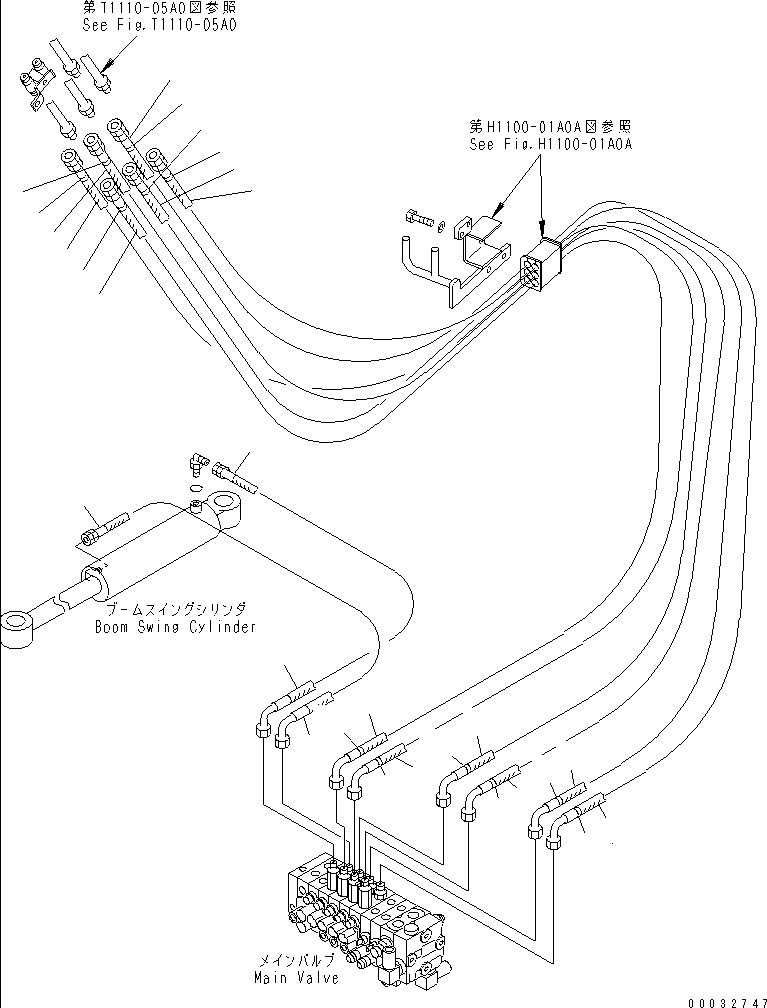 第T1110-05A0図参照
See Fig.T1110-05A0

第H1100-01A0A図参照
See Fig.H1100-01A0A

ブームスイングシリンダ
Boom Swing Cylinder

メインバルブ
Main Valve

00032747