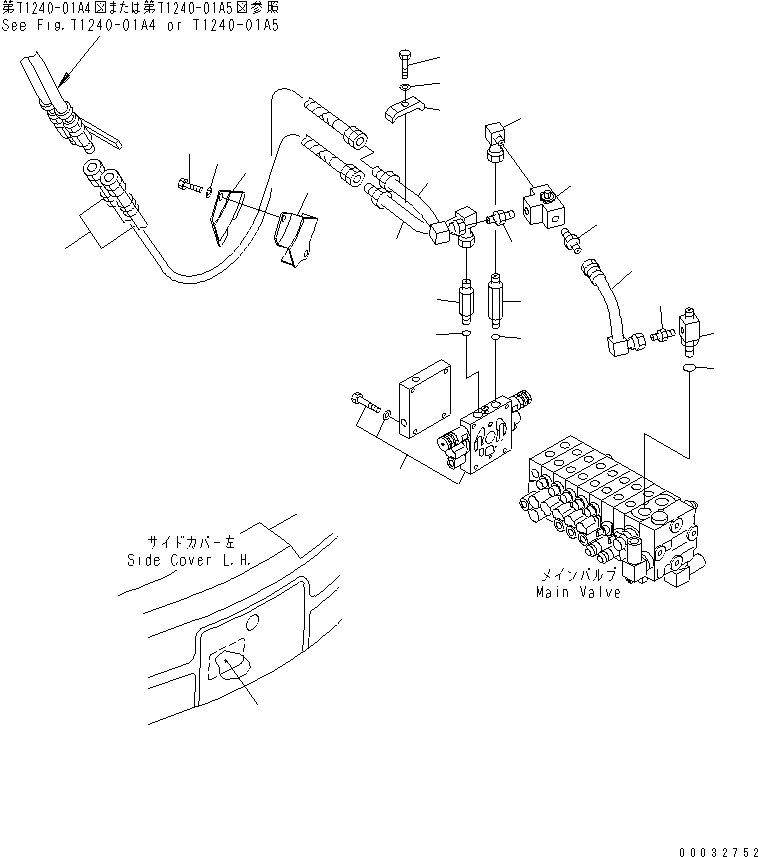 第T1240-01A4図または第T1240-01A5図参照
See Fig.T1240-01A4 or T1240-01A5

サイドカバー左
Side Cover L.H.

メインバルブ
Main Valve

00032752