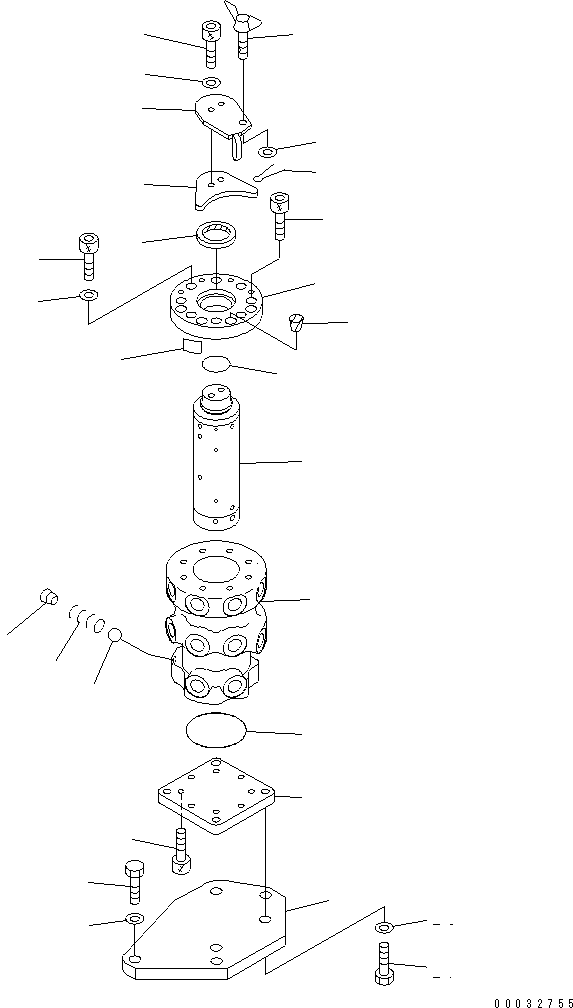 00032755