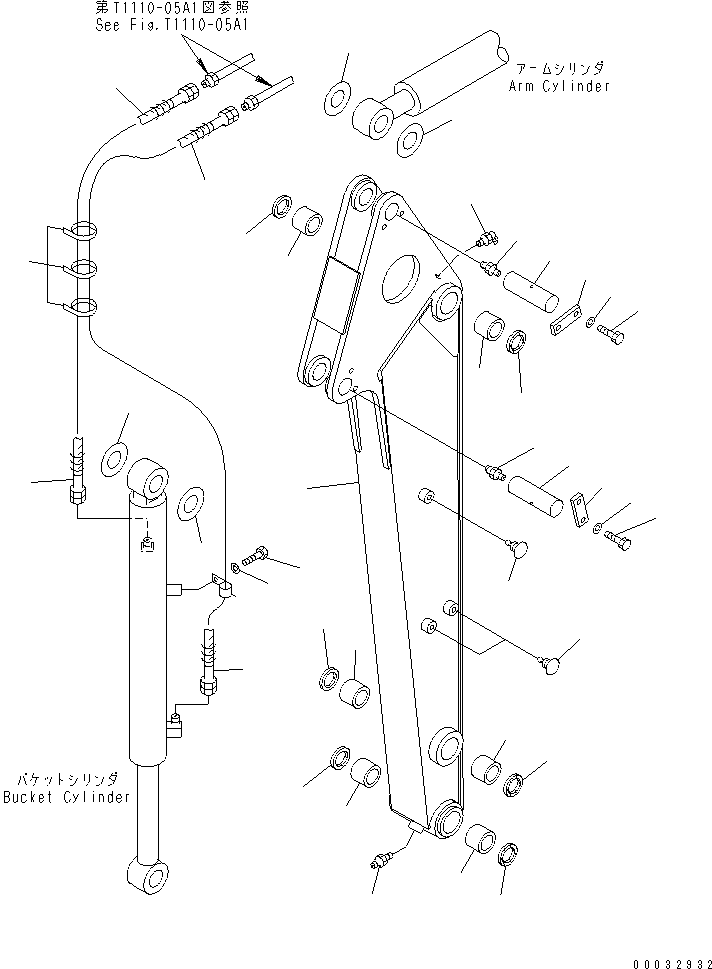 第T1110-05A1図参照
See Fig.T1110-05A1

アームシリンダ
Arm Cylinder

バケットシリンダ
Bucket Cylinder

00032932