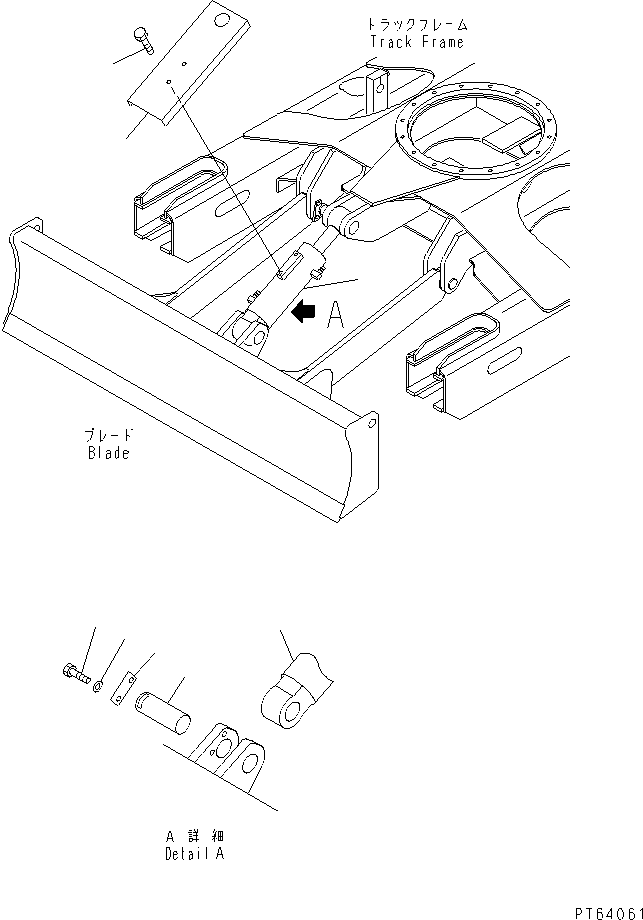 トラックフレーム
Track Frame

A

ブレード
Blade

A 詳細
Detail A

PT64061