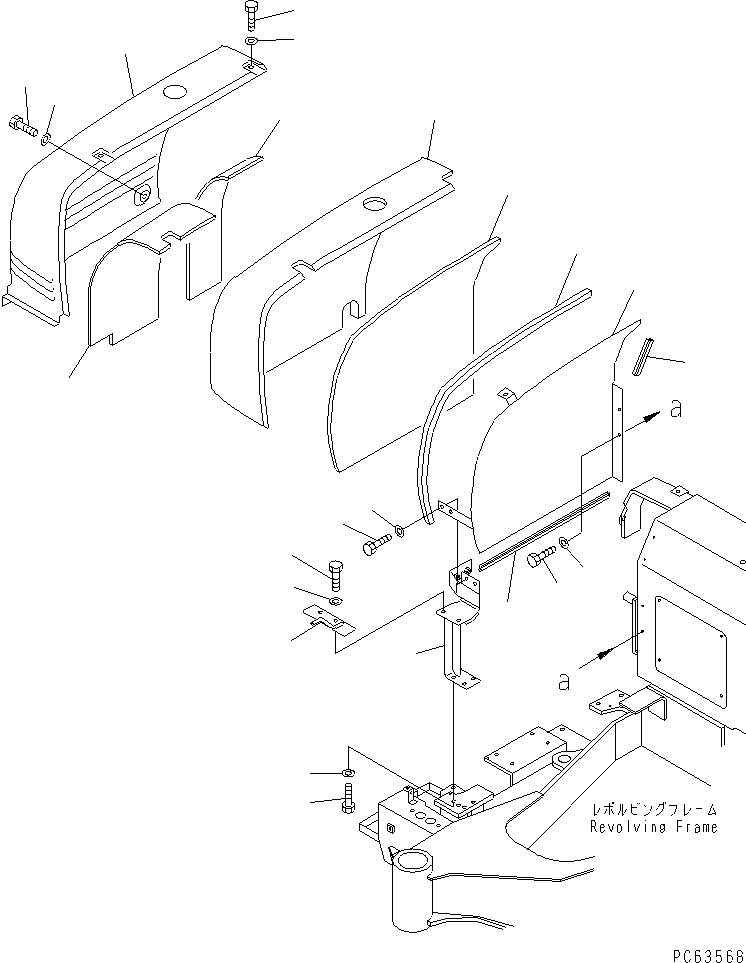 a

a

レボルビングフレーム
Revolving Frame

PC63568