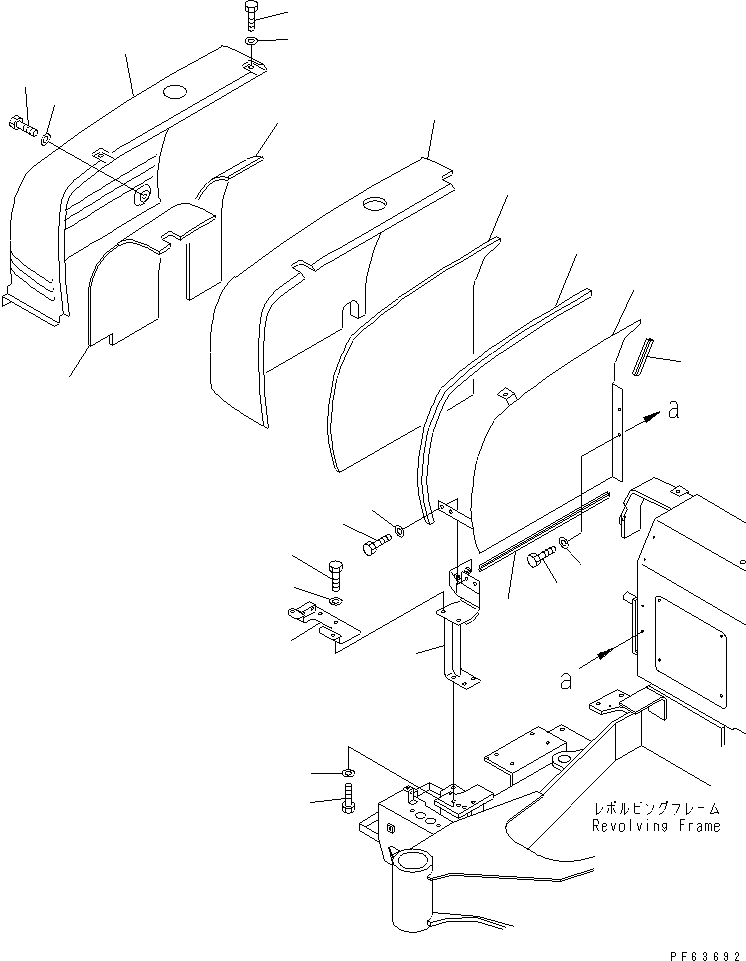 a

a

レボルビングフレーム
Revolving Frame

PF63692