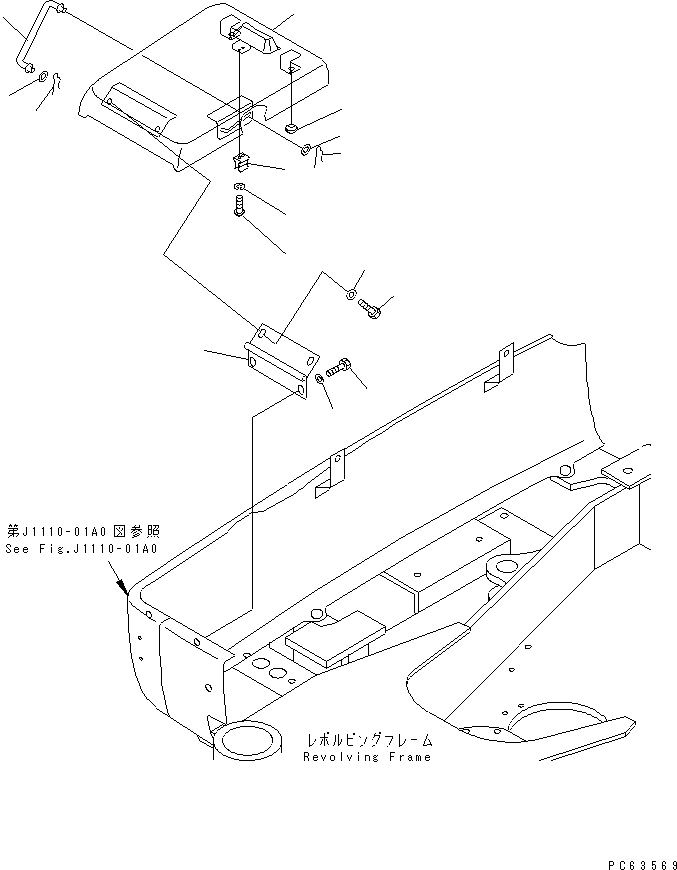 第J1110-01A0図参照
See Fig.J1110-01A0

レボルビングフレーム
Revolving Frame

PC63569