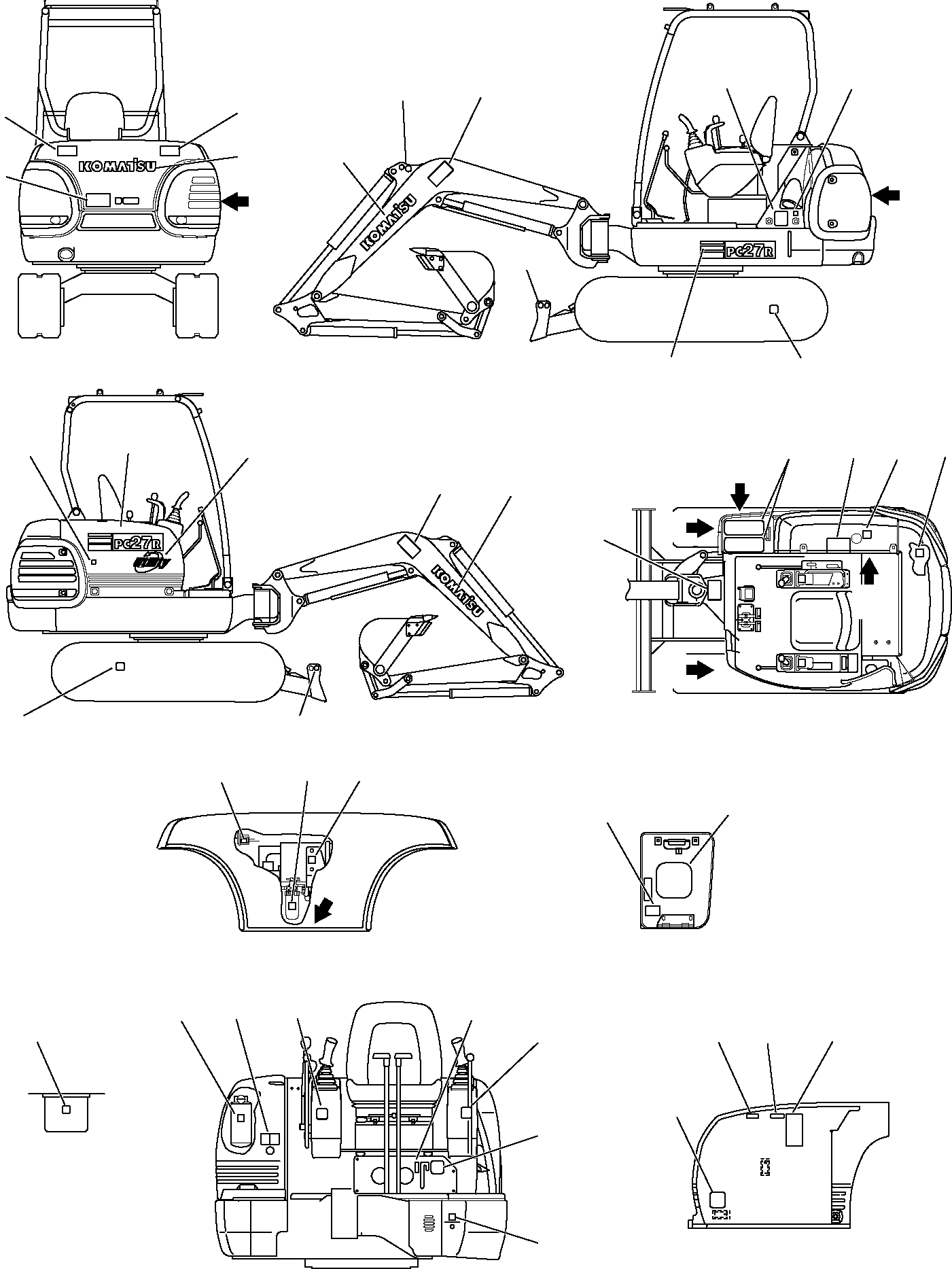 KOMATSU

KOMATSU

PC27R

PC27R

KOMATSU