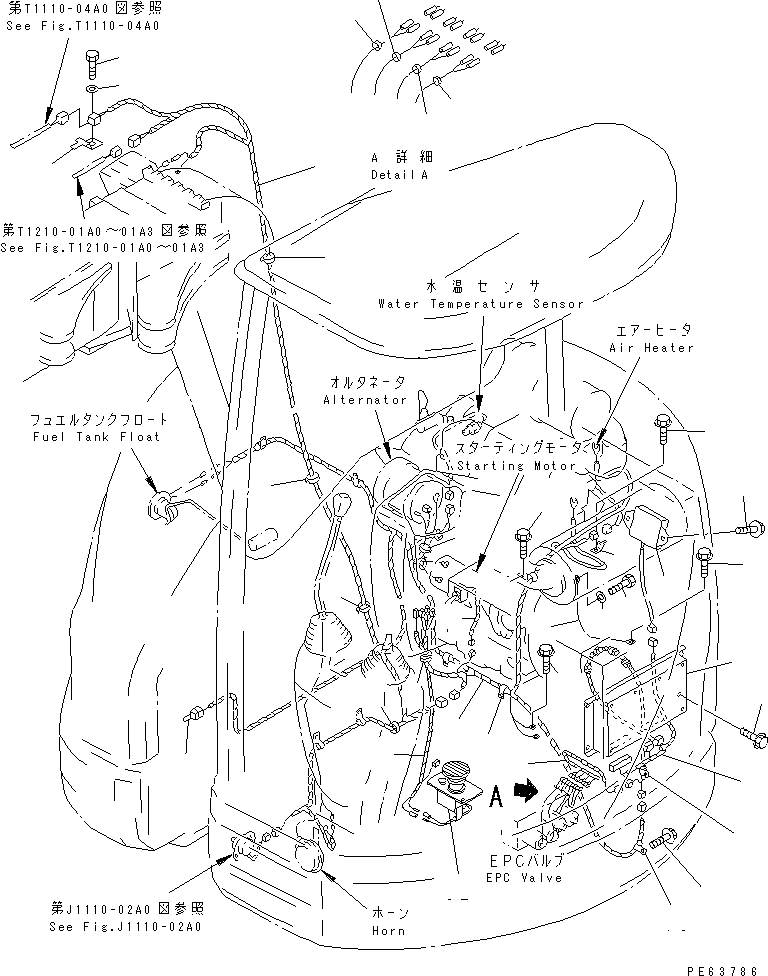 第T1110-04A0 図参照
See Fig.T1110-04A0

A 詳細
Detail A

第T1210-01A0～01A3 図参照
See Fig.T1210-01A0～01A3

水温センサ
Water Temperature Sensor

エアーヒータ
Air Heater

オルタネータ
Alternator

フュエルタンクフロート
Fuel Tank Float

スターティングモータ
Starting Motor

A

EPCバルブ
EPC Valve

第J1110-02A0 図参照
See Fig.J1110-02A0

ホーン
Horn

PE63786