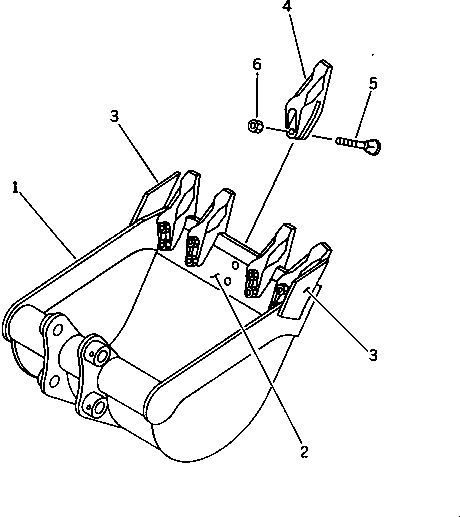 4
6
5
3
1
3
2