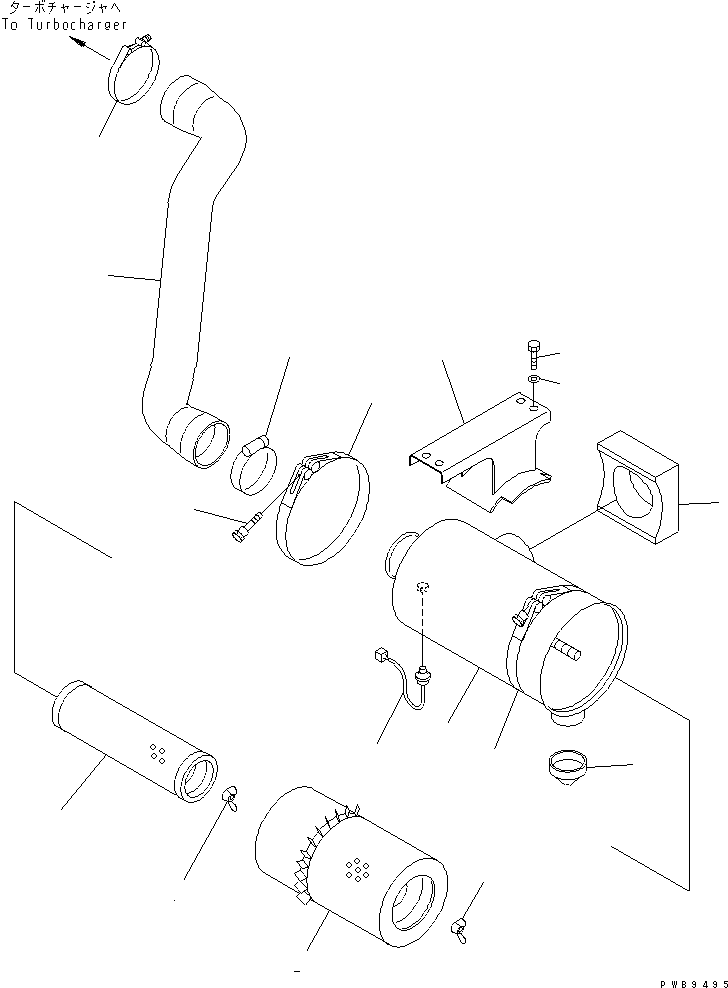 ターボチャージャへ
To Turbocharger

PWB9495