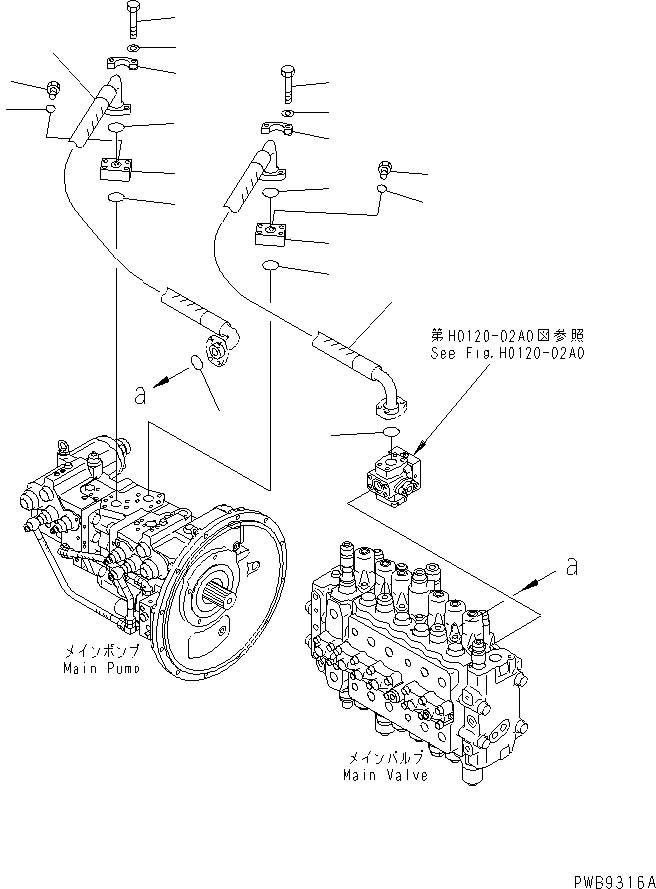 第H0120-02A0図参照
See Fig.H0120-02A0

a

a

メインポンプ
Main Pump

メインバルブ
Main Valve

PWB9316A