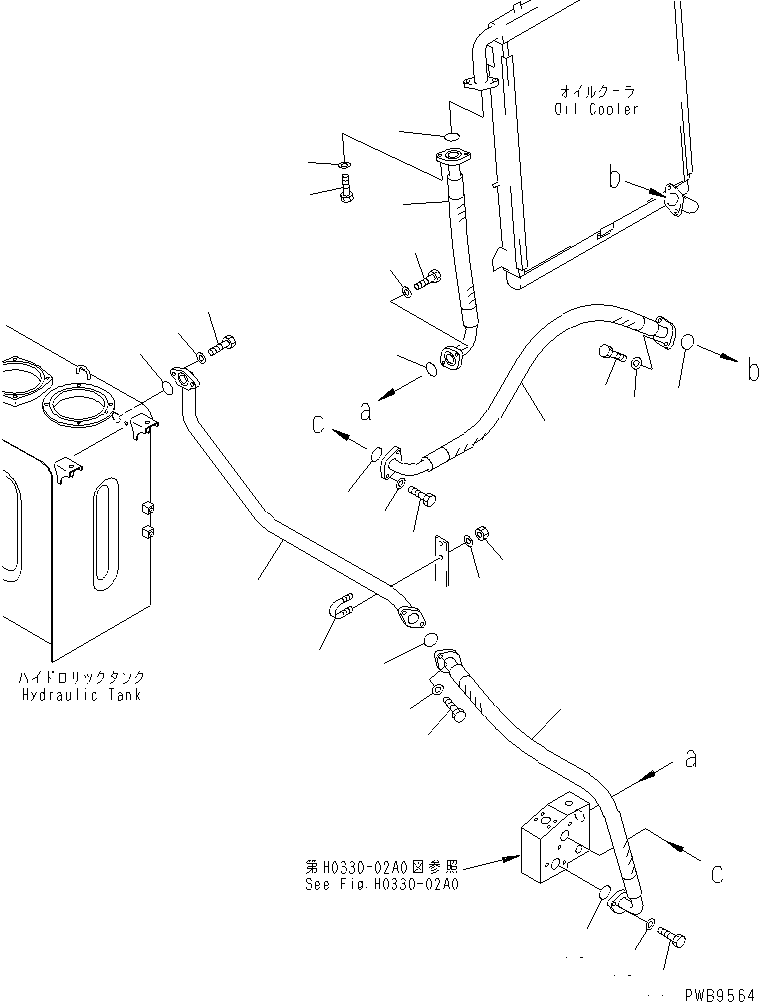 オイルクーラ
Oil Cooler

b

b

a

c

ハイドロリックタンク
Hydraulic Tank

a

c

第H0330-02A0図参照
See Fig.H0330-02A0

PWB9564