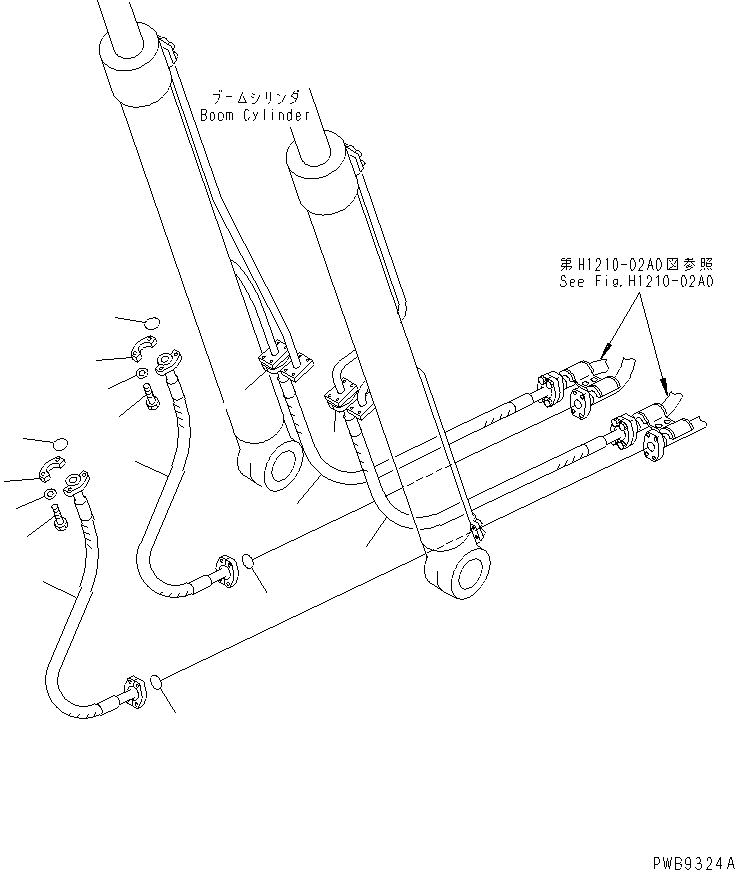 ブームシリンダ
Boom Cylinder

第H1210-02A0図参照
See Fig.H1210-02A0

PWB9324A