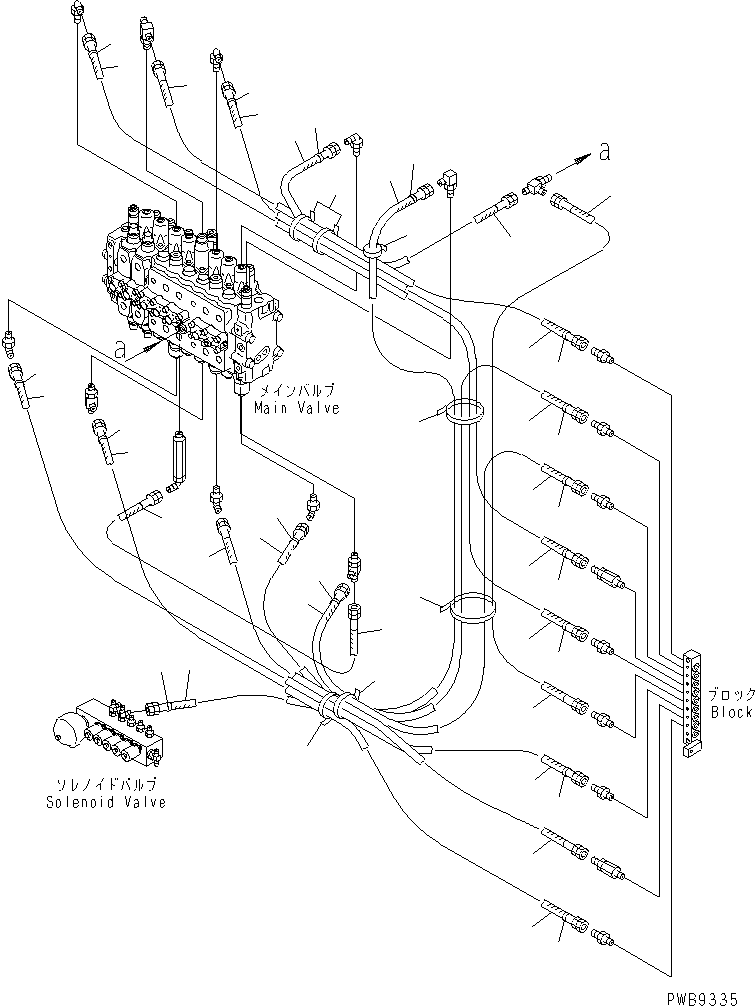 a

a

メインバルブ
Main Valve

ブロック
Block

ソレノイドバルブ
Solenoid Valve

PWB9335