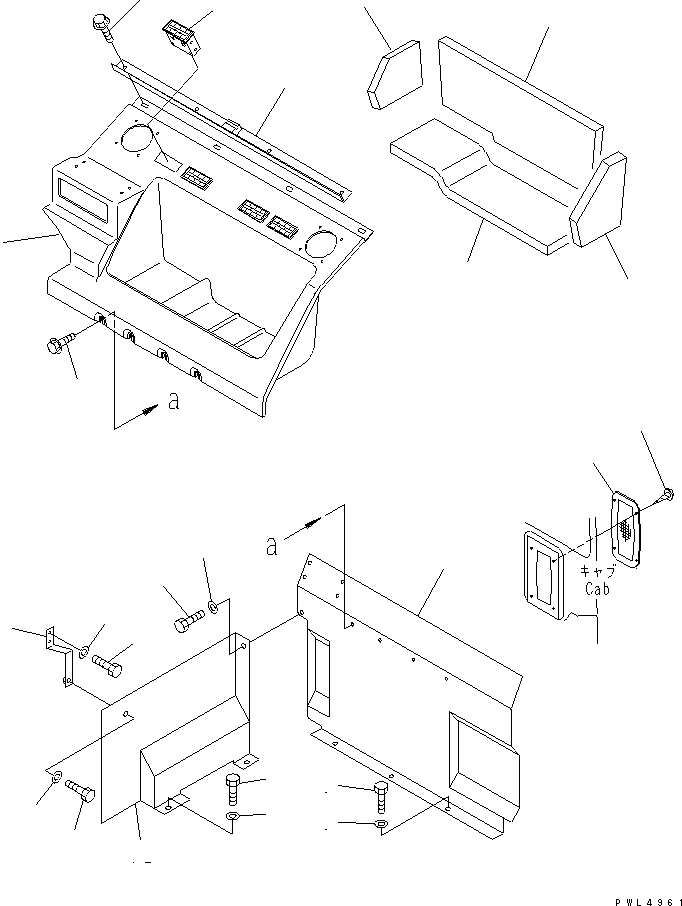 a

a

キャブ
Cab

PWL4961