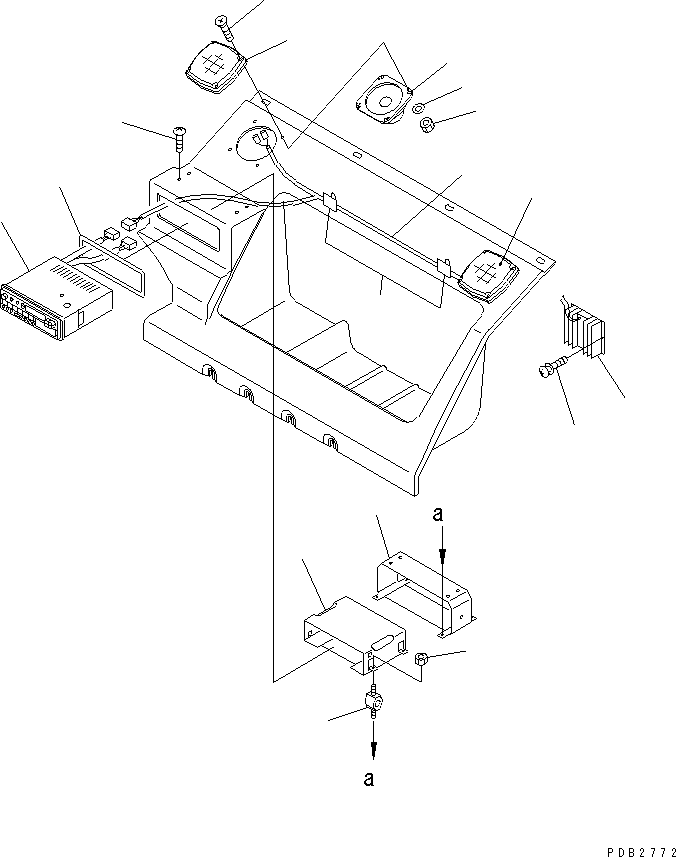 a

a

PDB2772