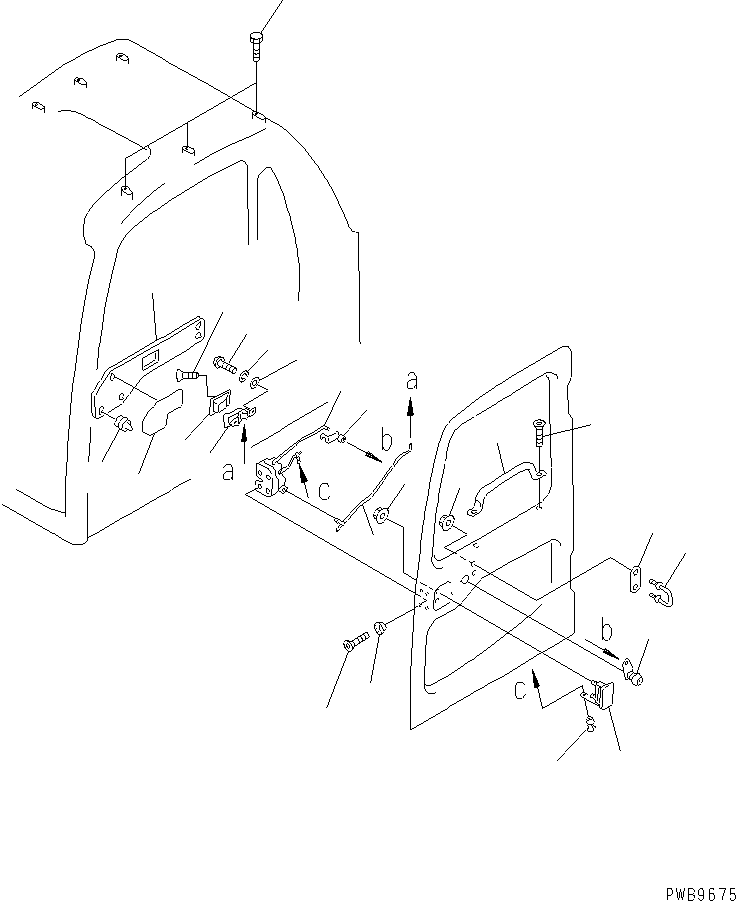 a
b
a
c
b
c
PWB9675