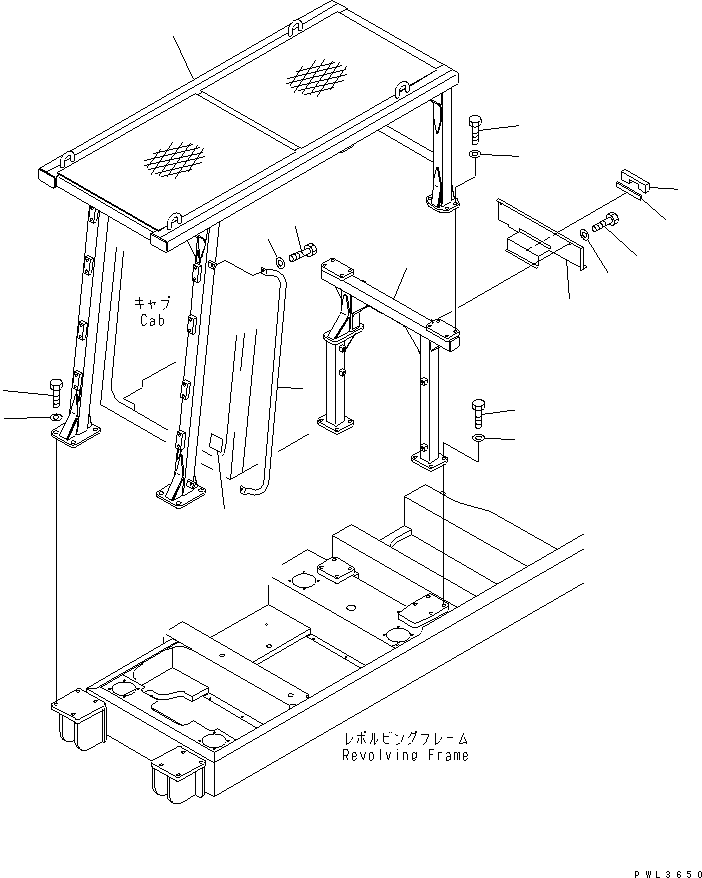 キャブ
Cab

レボルビングフレーム
Revolving Frame

PWL3650