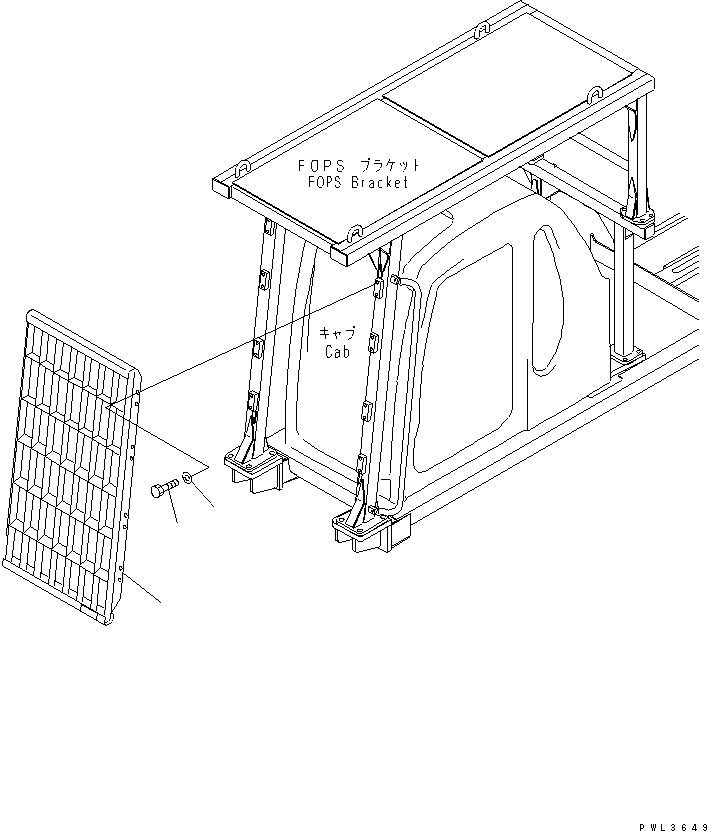 FOPS ブラケット
FOPS Bracket

キャブ
Cab

PWL3649