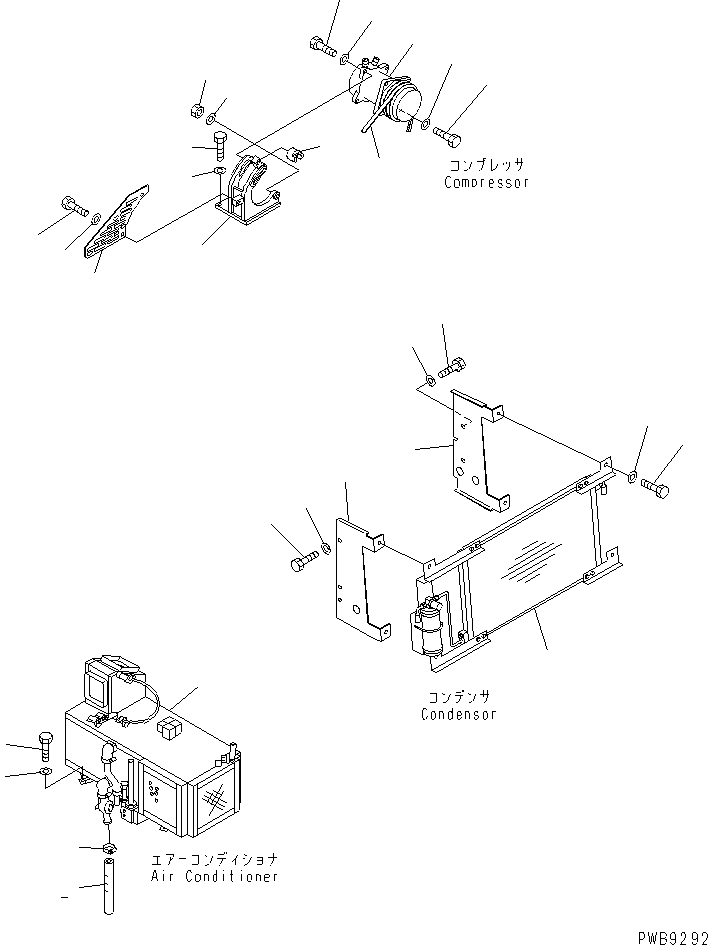 コンプレッサ
Compressor

コンデンサ
Condensor

エアーコンディショナ
Air Conditioner

PWB9292