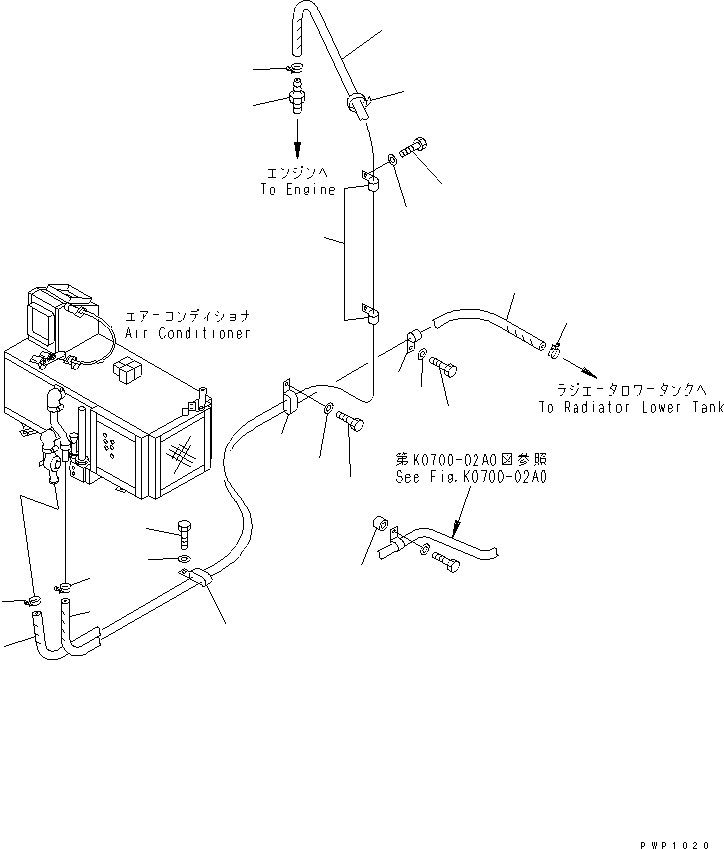 エンジンへ
To Engine

エアーコンディショナ
Air Conditioner

ラジエータロワータンクへ
To Radiator Lower Tank

第K0700-02A0図参照
See Fig.K0700-02A0

PWP1020