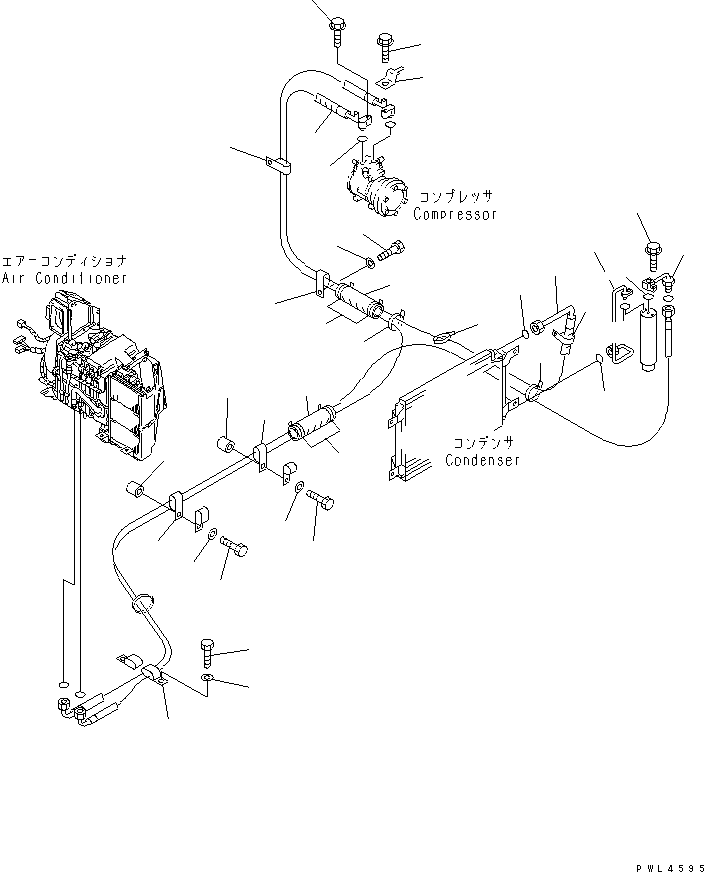 コンプレッサ
Compressor

エアーコンディショナ
Air Conditioner

コンデンサ
Condenser

PWL4595